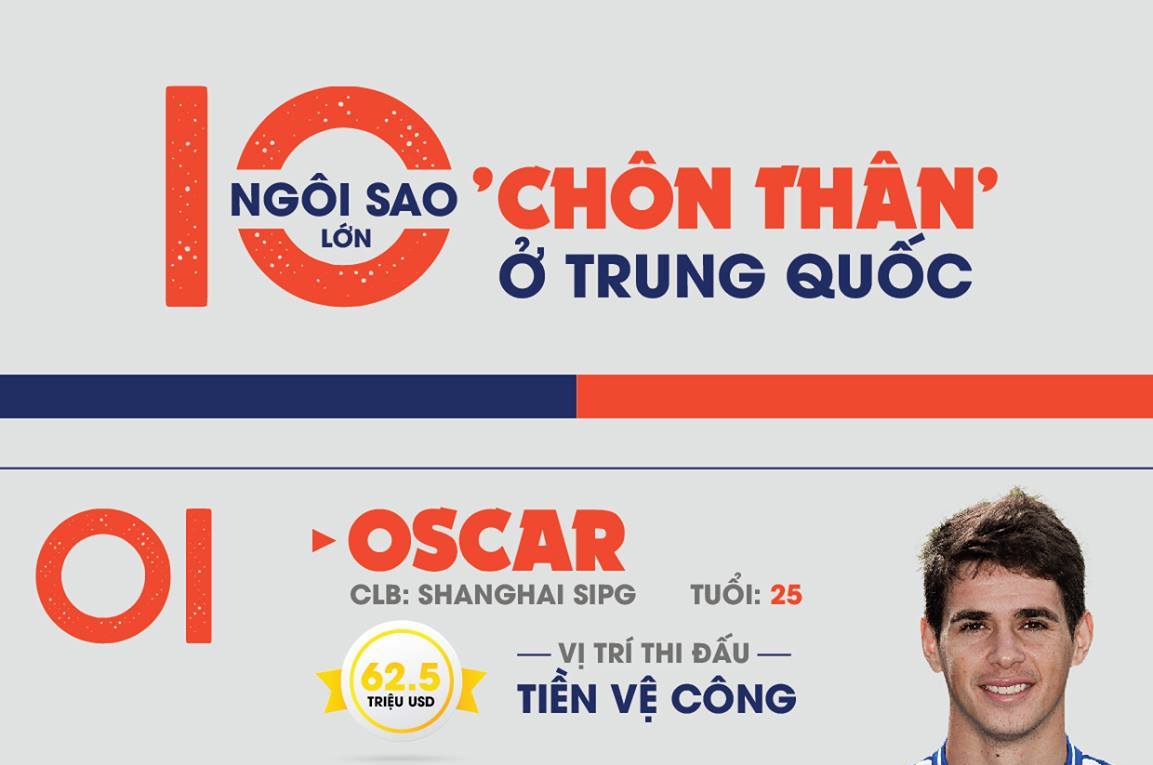 10 NGÔI SAO LỚN 'CHÔN THÂN' Ở TRUNG QUỐC

01

OSCAR

CLB: SHANGHAI SIPG TUỔI: 25

62.5 TRIỆU USD

— VỊ TRÍ THI ĐẤU —

TIỀN VỆ CÔNG