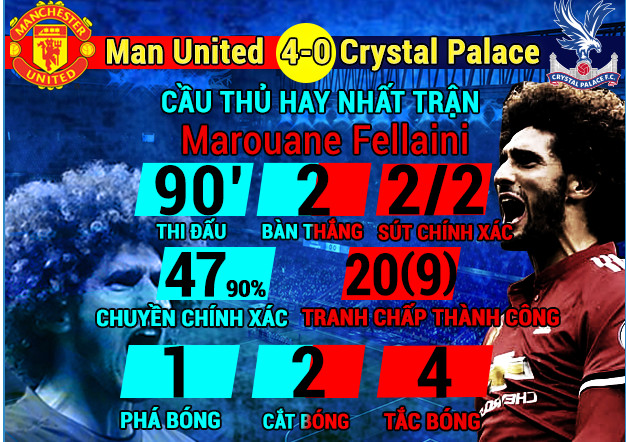 MANCHESTER UNITED

Man United 4-0 Crystal Palace

CRYSTAL PALACE F.C.

CẦU THỦ HAY NHẤT TRẬN

Marouane Fellaini

90'
THI ĐẤU

2
BÀN THẮNG

2/2
SÚT CHÍNH XÁC

47 90%
CHUYỀN CHÍNH XÁC

20(9)
TRANH CHẤP THÀNH CÔNG

1
PHÁ BÓNG

2
CẮT BÓNG

4
TẮC BÓNG