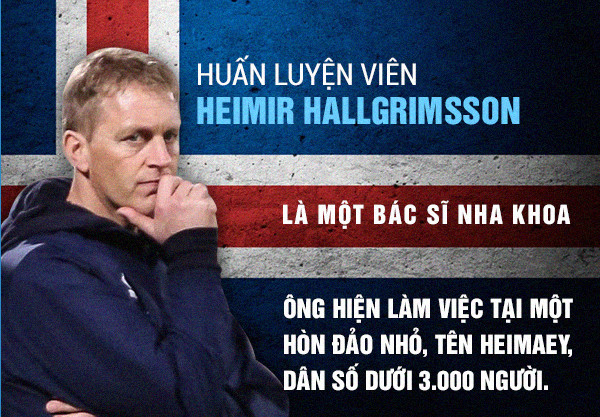 HUẤN LUYỆN VIÊN
HEIMIR HALLGRIMSSON

LÀ MỘT BÁC SĨ NHA KHOA

ÔNG HIỆN LÀM VIỆC TẠI MỘT HÒN ĐẢO NHỎ, TÊN HEIMAEY, DÂN SỐ DƯỚI 3.000 NGƯỜI.