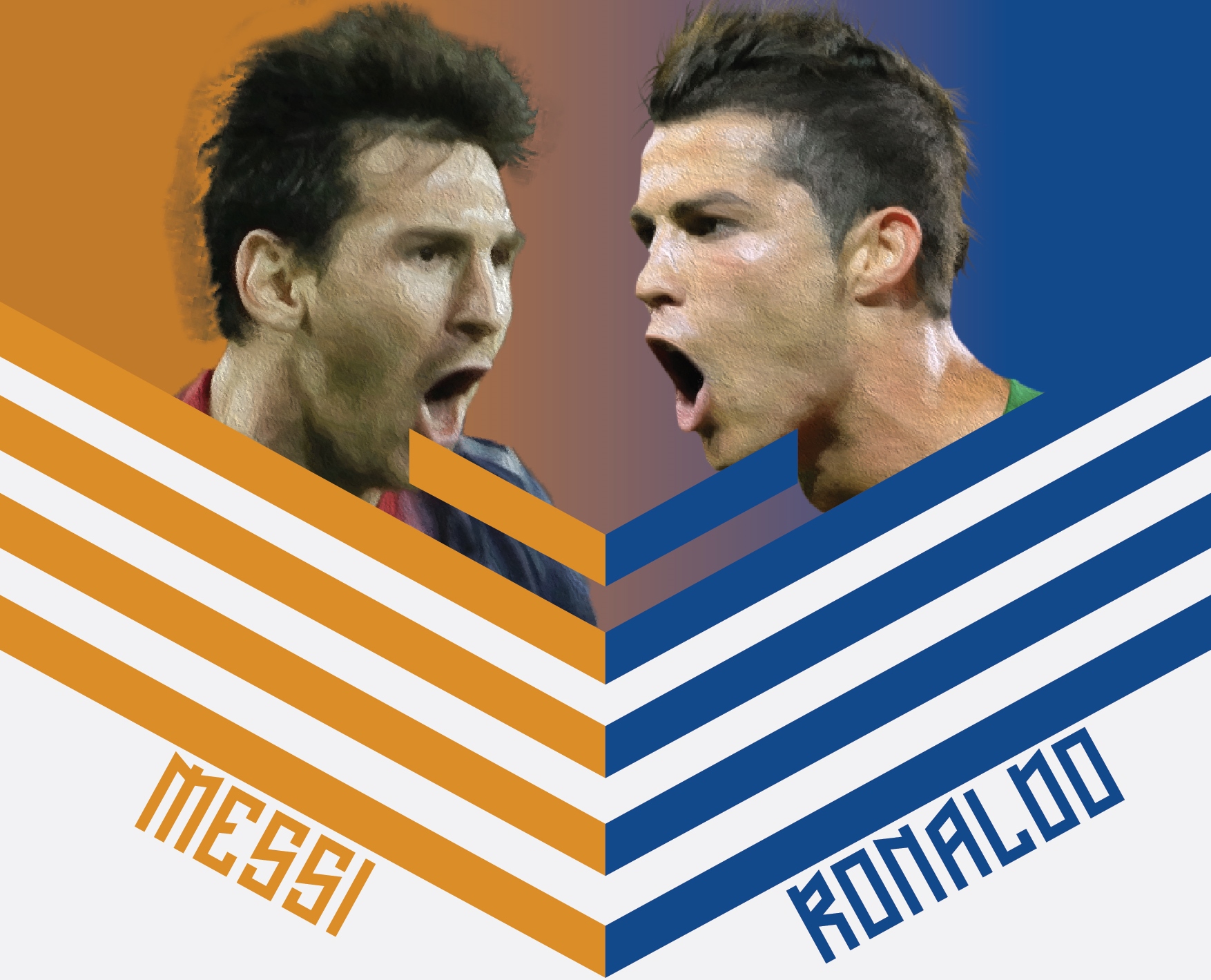 MESSI

RONALDO