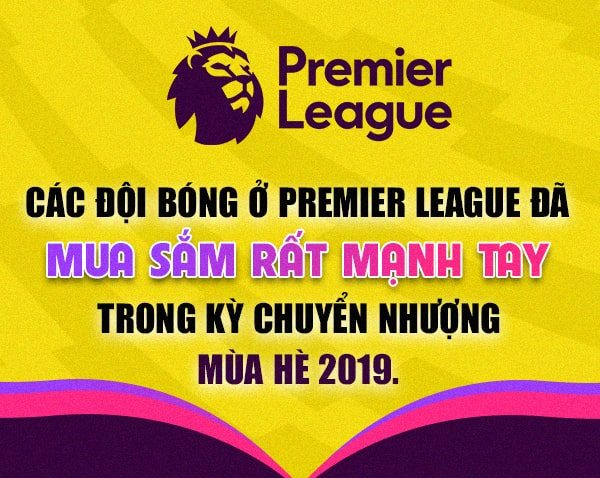 Premier League

CÁC ĐỘI BÓNG Ở PREMIER LEAGUE ĐÃ
MUA SẮM RẤT MẠNH TAY
TRONG KỲ CHUYỂN NHƯỢNG
MÙA HÈ 2019.